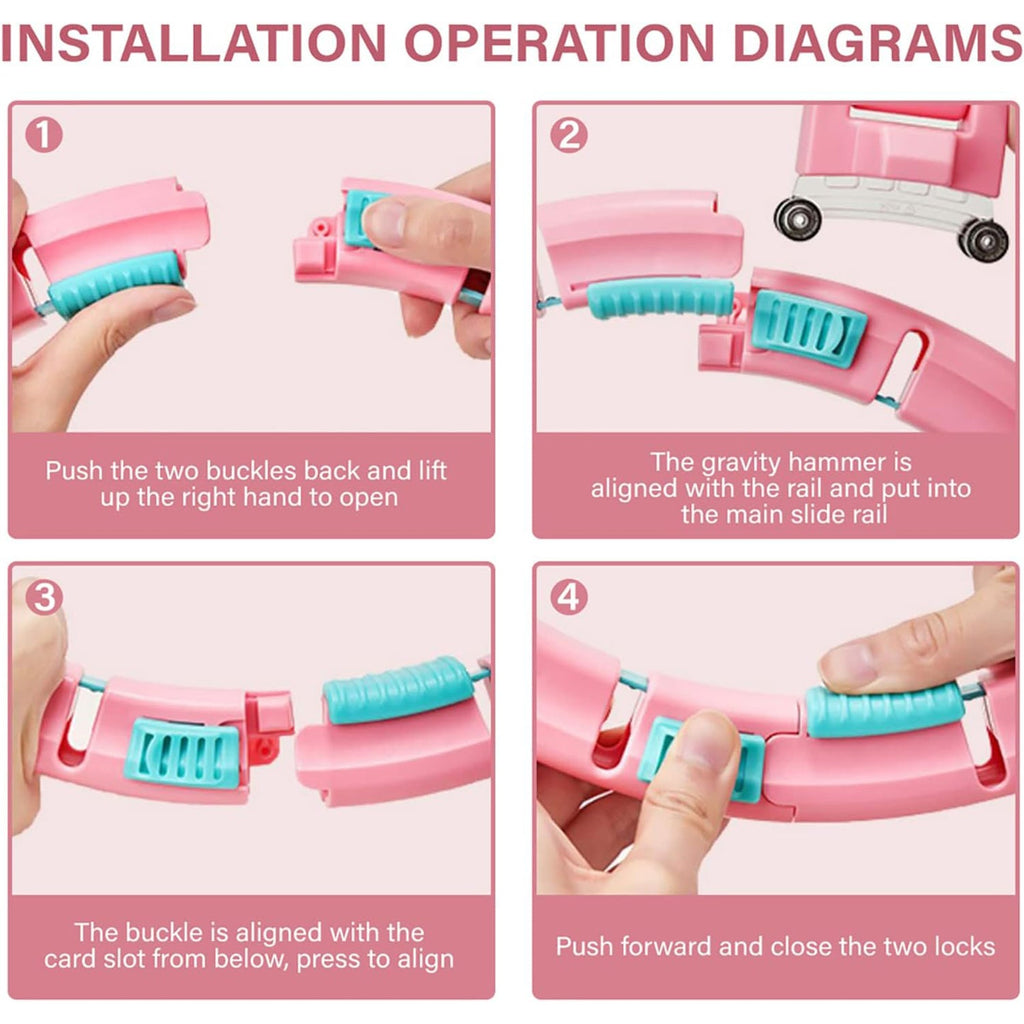 INSTALLATION OPERATION DIAGRAMS

1

Push the two buckles back and lift up the right hand to open

2

The gravity hammer is aligned with the rail and put into the main slide rail

3

The buckle is aligned with the card slot from below, press to align

4

Push forward and close the two locks