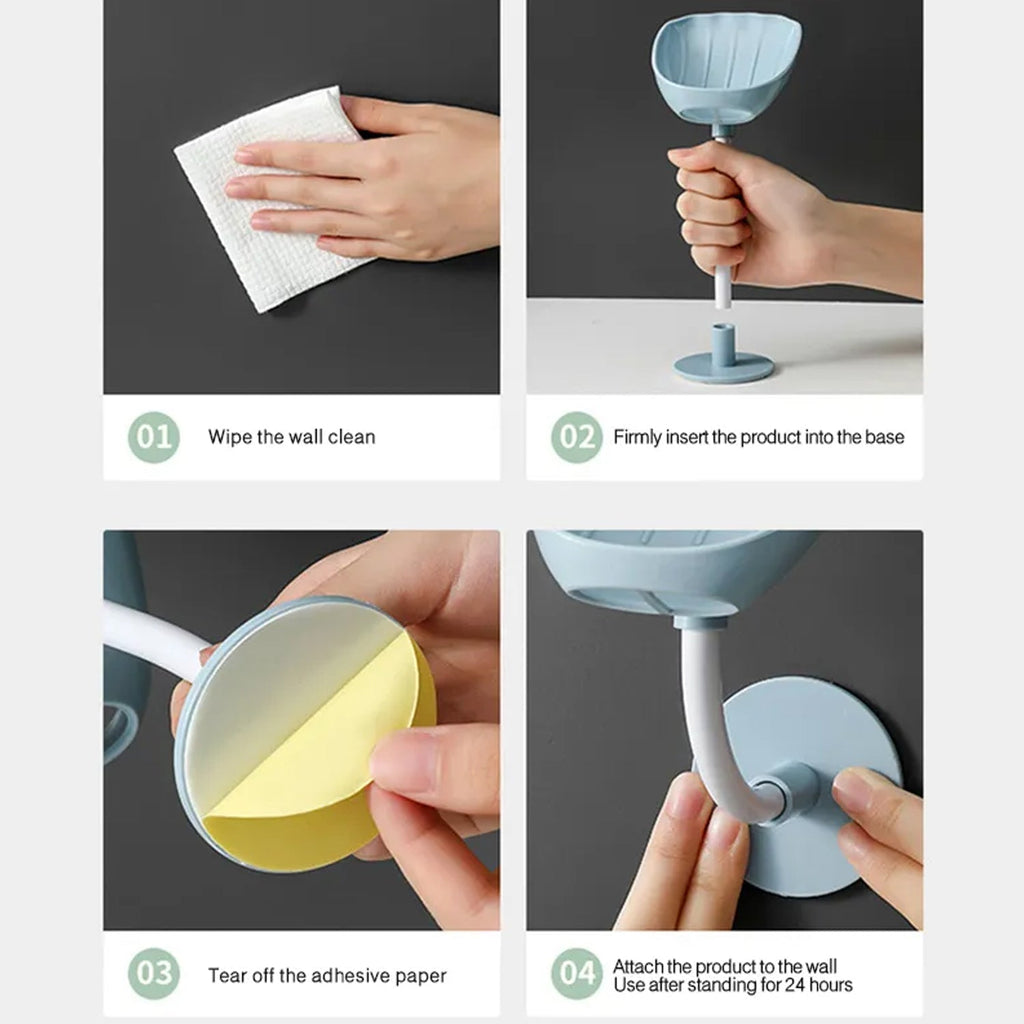 01 Wipe the wall clean

02 Firmly insert the product into the base

03 Tear off the adhesive paper

04 Attach the product to the wall
Use after standing for 24 hours