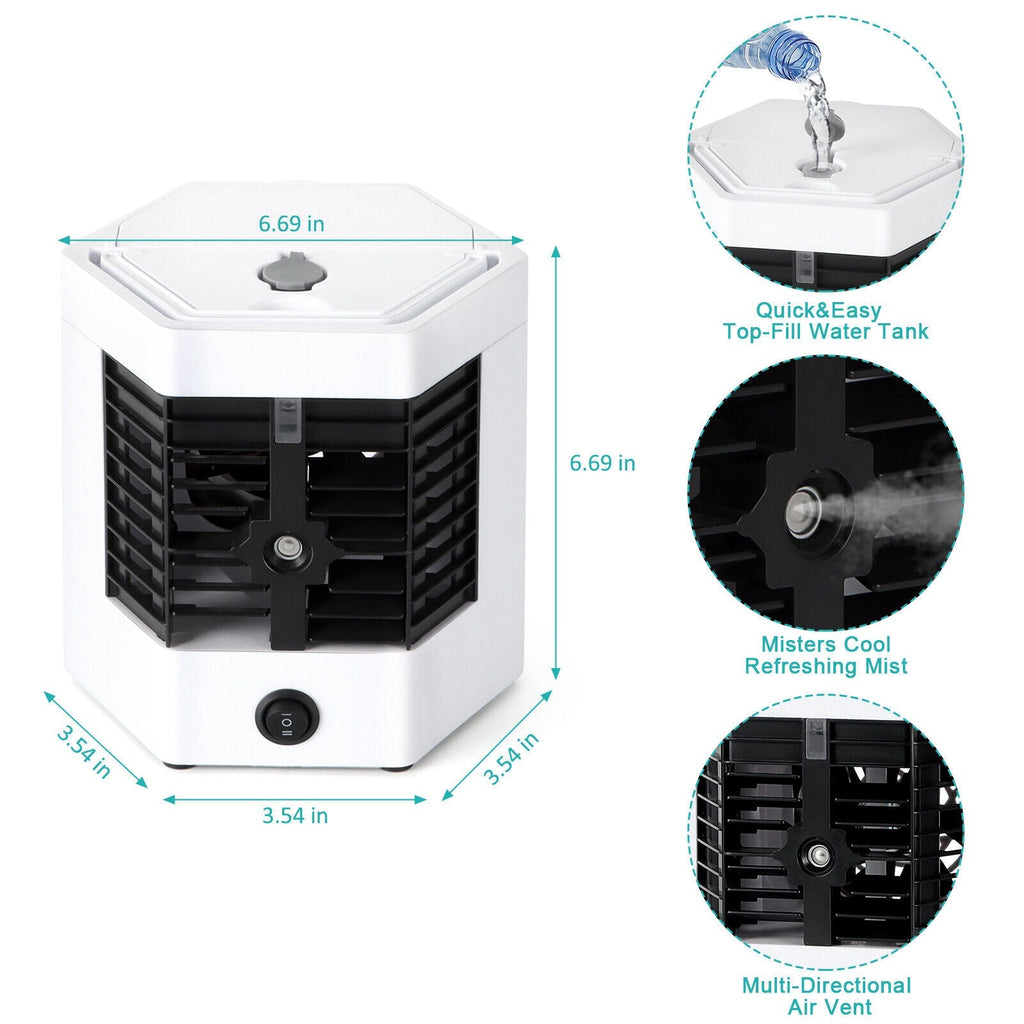 6.69 in

6.69 in

3.54 in

3.54 in

3.54 in

I O II

Quick&Easy
Top-Fill Water Tank

Misters Cool
Refreshing Mist

Multi-Directional
Air Vent